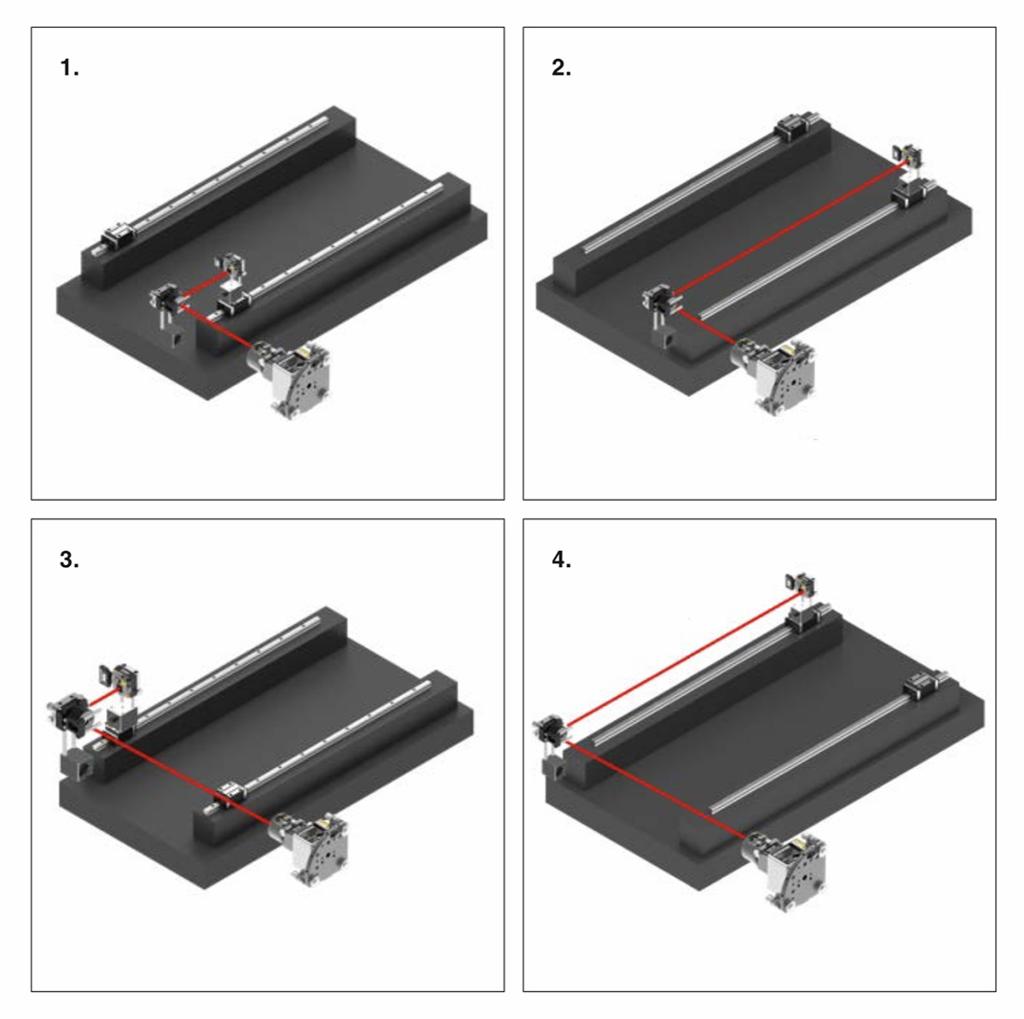 1.

2.

3.

4.